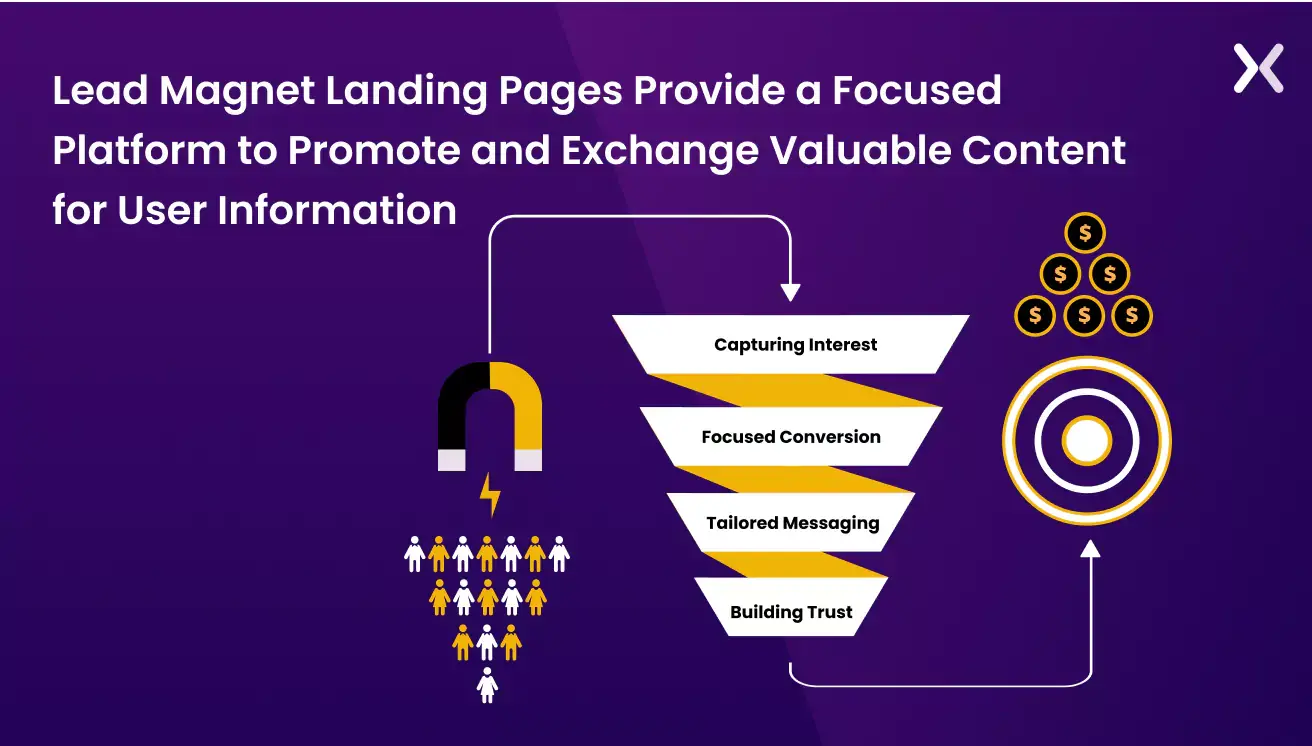 Lead Magnet Landing Pages Provide a Focused Platform to Promote and Exchange Valuable Content for User Information

Capturing Interest

Focused Conversion

Tailored Messaging

Building Trust

$
$ $
$ $ $